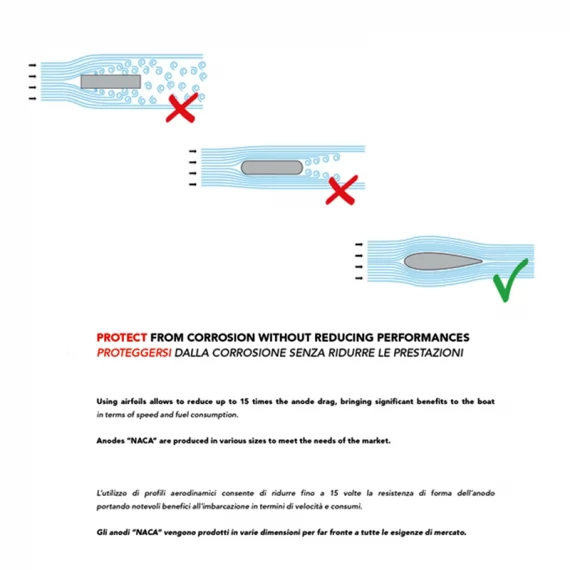 PROTECT FROM CORROSION WITHOUT REDUCING PERFORMANCES
PROTEGGERSI DALLA CORROSIONE SENZA RIDURRE LE PRESTAZIONI

Using airfoils allows to reduce up to 15 times the anode drag, bringing significant benefits to the boat in terms of speed and fuel consumption.

Anodes "NACA" are produced in various sizes to meet the needs of the market.

L'utilizzo di profili aerodinamici consente di ridurre fino a 15 volte la resistenza di forma dell'anodo portando notevoli benefici all'imbarcazione in termini di velocità e consumi.

Gli anodi "NACA" vengono prodotti in varie dimensioni per far fronte a tutte le esigenze di mercato.