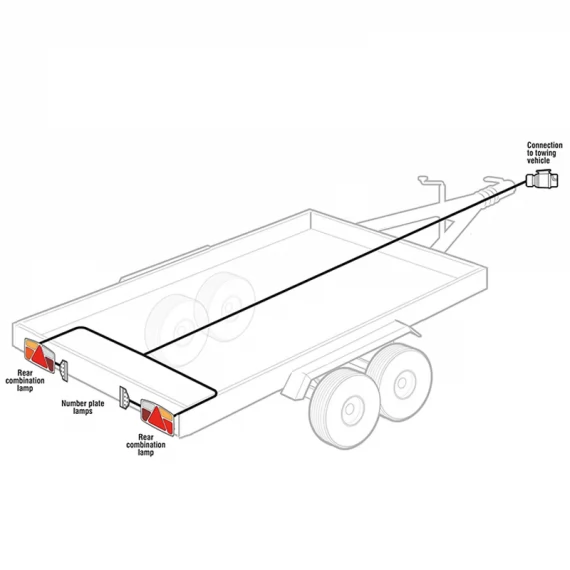 Connection to towing vehicle

Rear combination lamp

Number plate lamps

Rear combination lamp