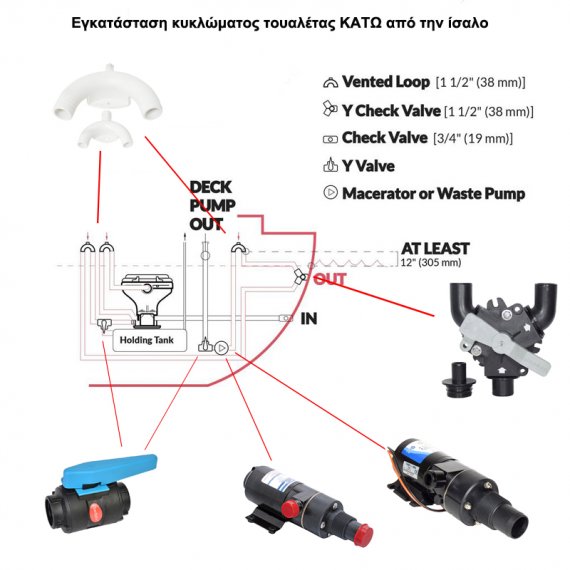 Εγκατάσταση κυκλώματος τουαλέτας ΚΑΤΩ από την ίσαλο

Vented Loop [1 1/2" (38 mm)]
Y Check Valve [1 1/2" (38 mm)]
Check Valve [3/4" (19 mm)]
Y Valve
Macerator or Waste Pump

DECK PUMP OUT

AT LEAST 12" (305 mm)

OUT

IN

Holding Tank