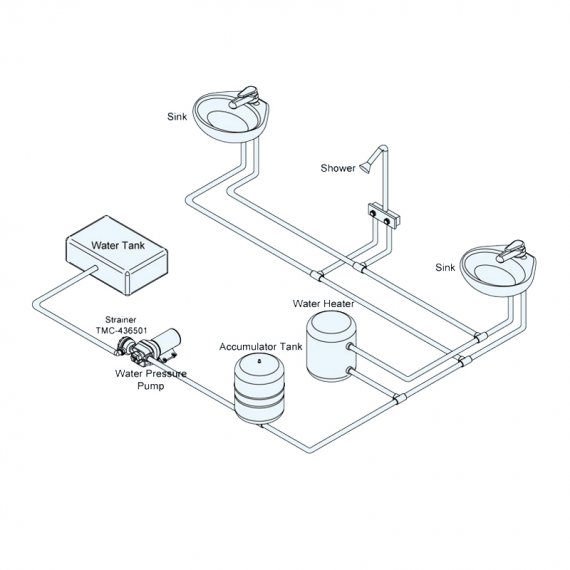 Sink

Shower

Water Tank

Sink

Water Heater

Strainer
TMC-436501

Accumulator Tank

Water Pressure
Pump